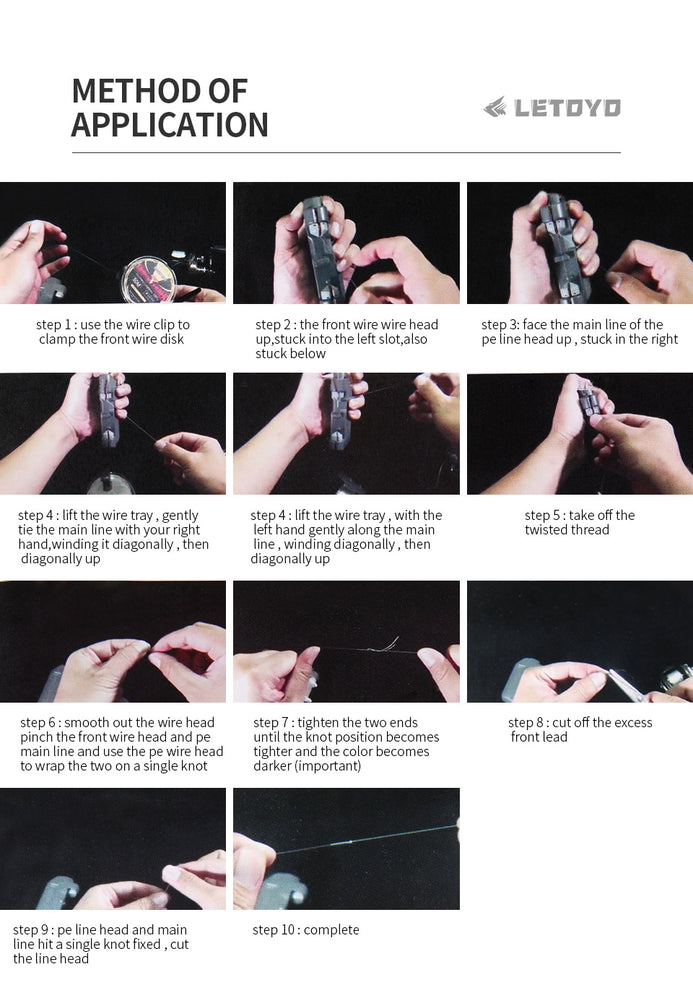 METHOD OF APPLICATION

LETOYO

step 1 : use the wire clip to clamp the front wire disk

step 2 : the front wire wire head up,stuck into the left slot,also stuck below

step 3: face the main line of the pe line head up , stuck in the right

step 4 : lift the wire tray , gently tie the main line with your right hand,winding it diagonally , then diagonally up

step 4 : lift the wire tray , with the left hand gently along the main line , winding diagonally , then diagonally up

step 5 : take off the twisted thread

step 6 : smooth out the wire head pinch the front wire head and pe main line and use the pe wire head to wrap the two on a single knot

step 7 : tighten the two ends until the knot position becomes tighter and the color becomes darker (important)

step 8 : cut off the excess front lead

step 9 : pe line head and main line hit a single knot fixed , cut the line head

step 10 : complete